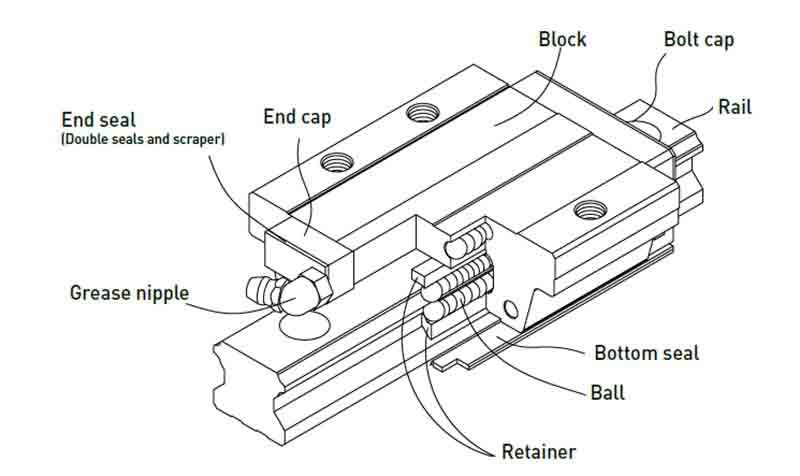 Block

Bolt cap

Rail

End seal
(Double seals and scraper)

End cap

Grease nipple

Bottom seal

Ball

Retainer